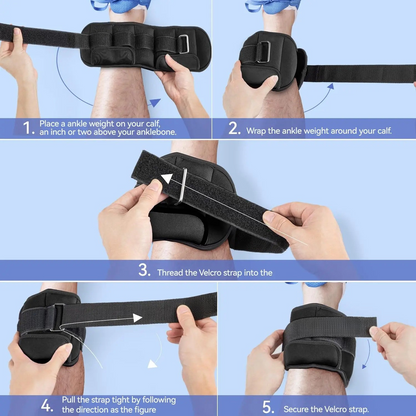 1. Place a ankle weight on your calf, an inch or two above your anklebone.

2. Wrap the ankle weight around your calf.

3. Thread the Velcro strap into the

4. Pull the strap tight by following the direction as the figure

5. Secure the Velcro strap.